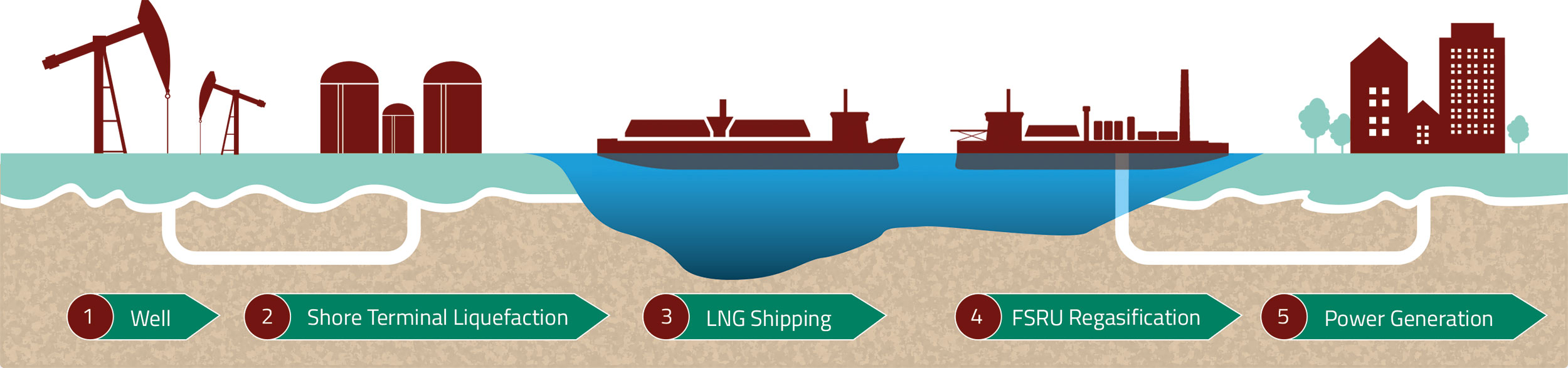 1 Well

2 Shore Terminal Liquefaction

3 LNG Shipping

4 FSRU Regasification

5 Power Generation